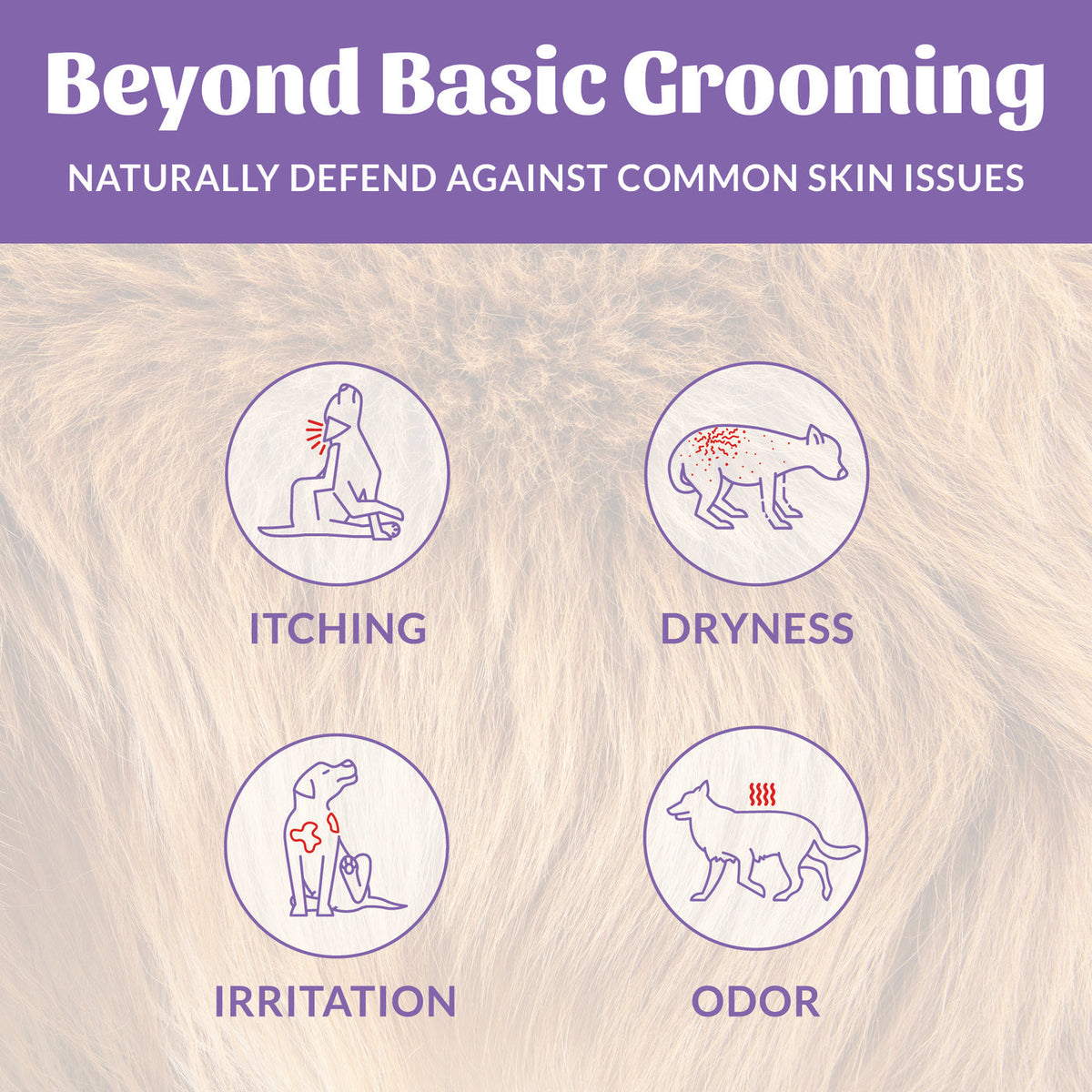 Beyond Basic Grooming

NATURALLY DEFEND AGAINST COMMON SKIN ISSUES

ITCHING

DRYNESS

IRRITATION

ODOR