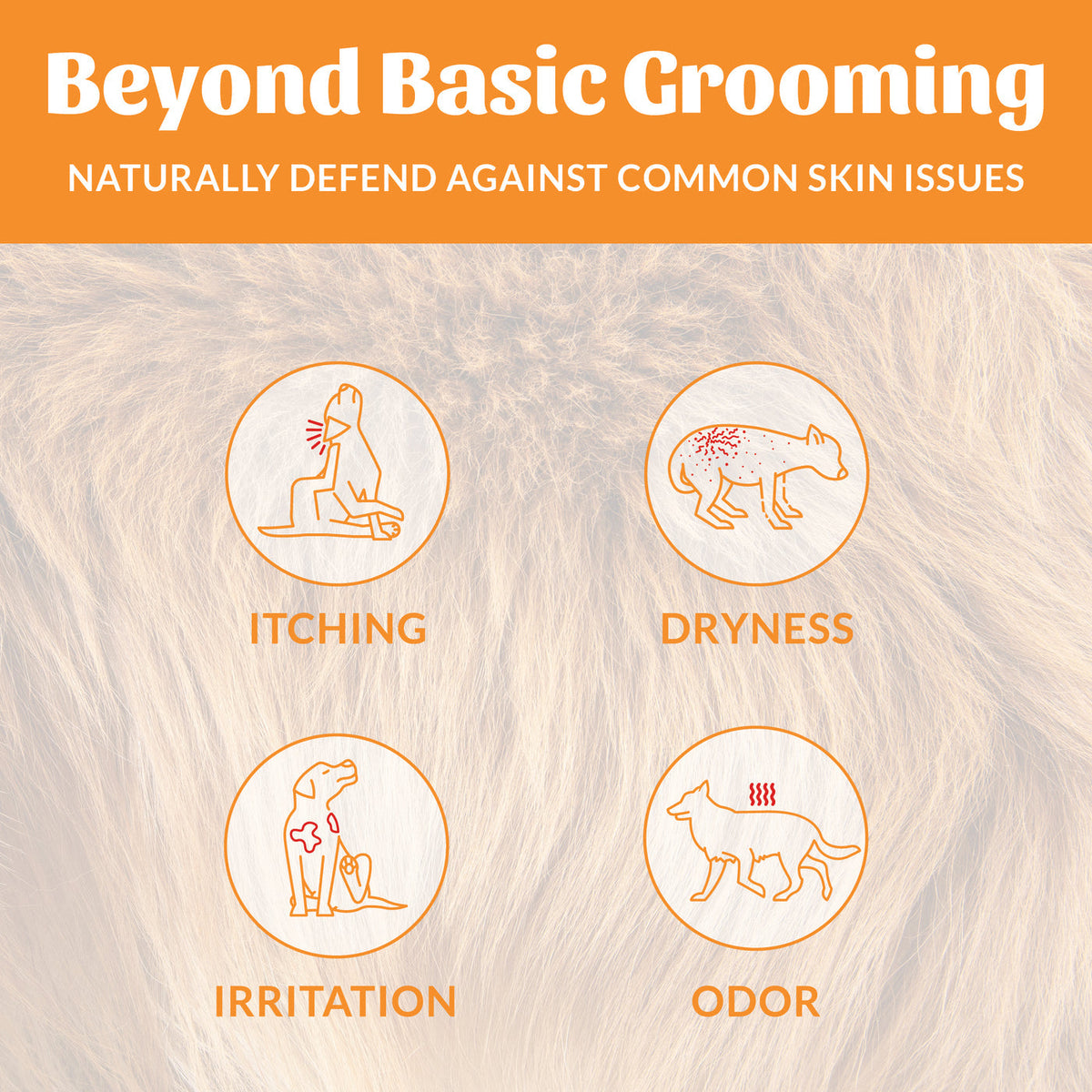 Beyond Basic Grooming

NATURALLY DEFEND AGAINST COMMON SKIN ISSUES

ITCHING

DRYNESS

IRRITATION

ODOR