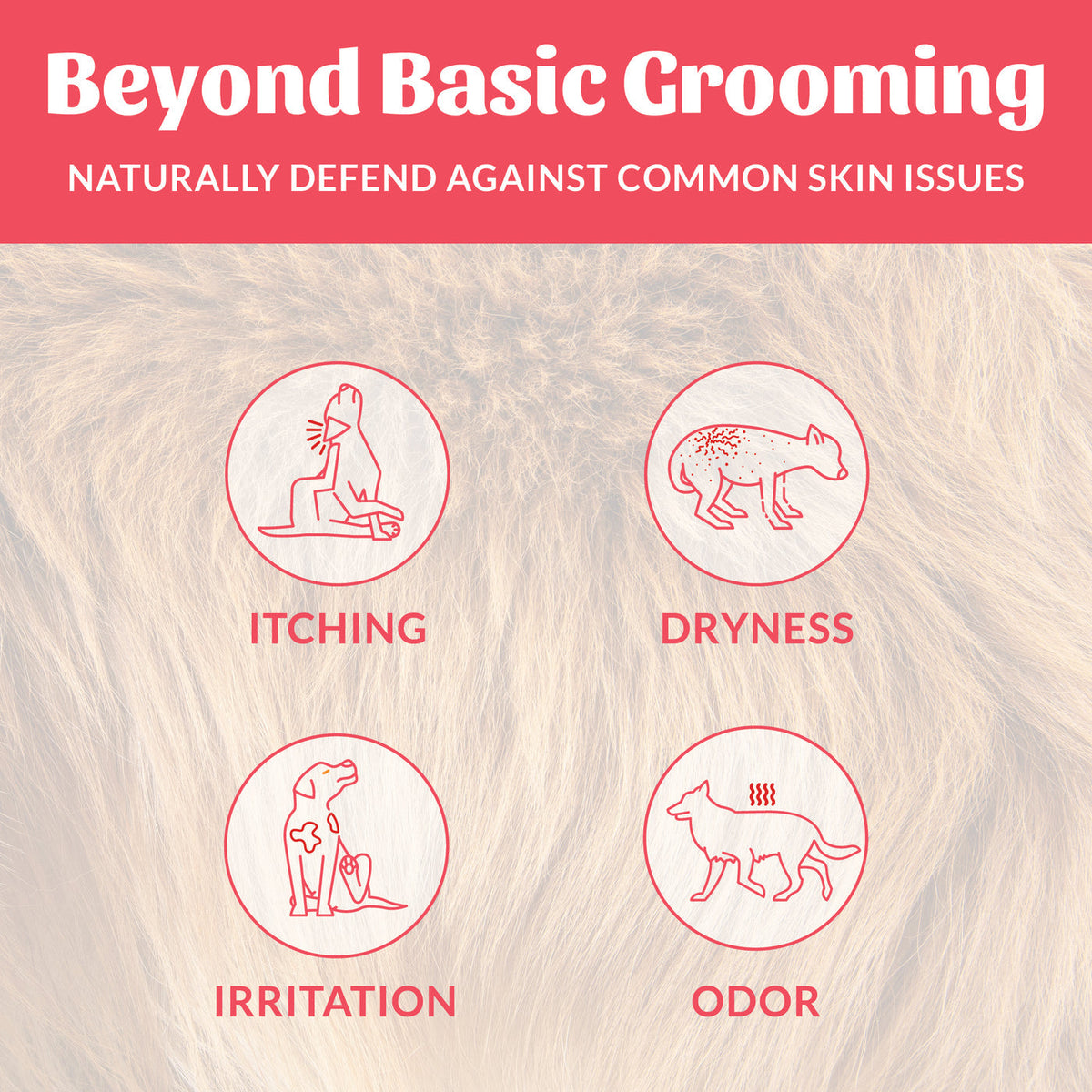 Beyond Basic Grooming

NATURALLY DEFEND AGAINST COMMON SKIN ISSUES

ITCHING

DRYNESS

IRRITATION

ODOR